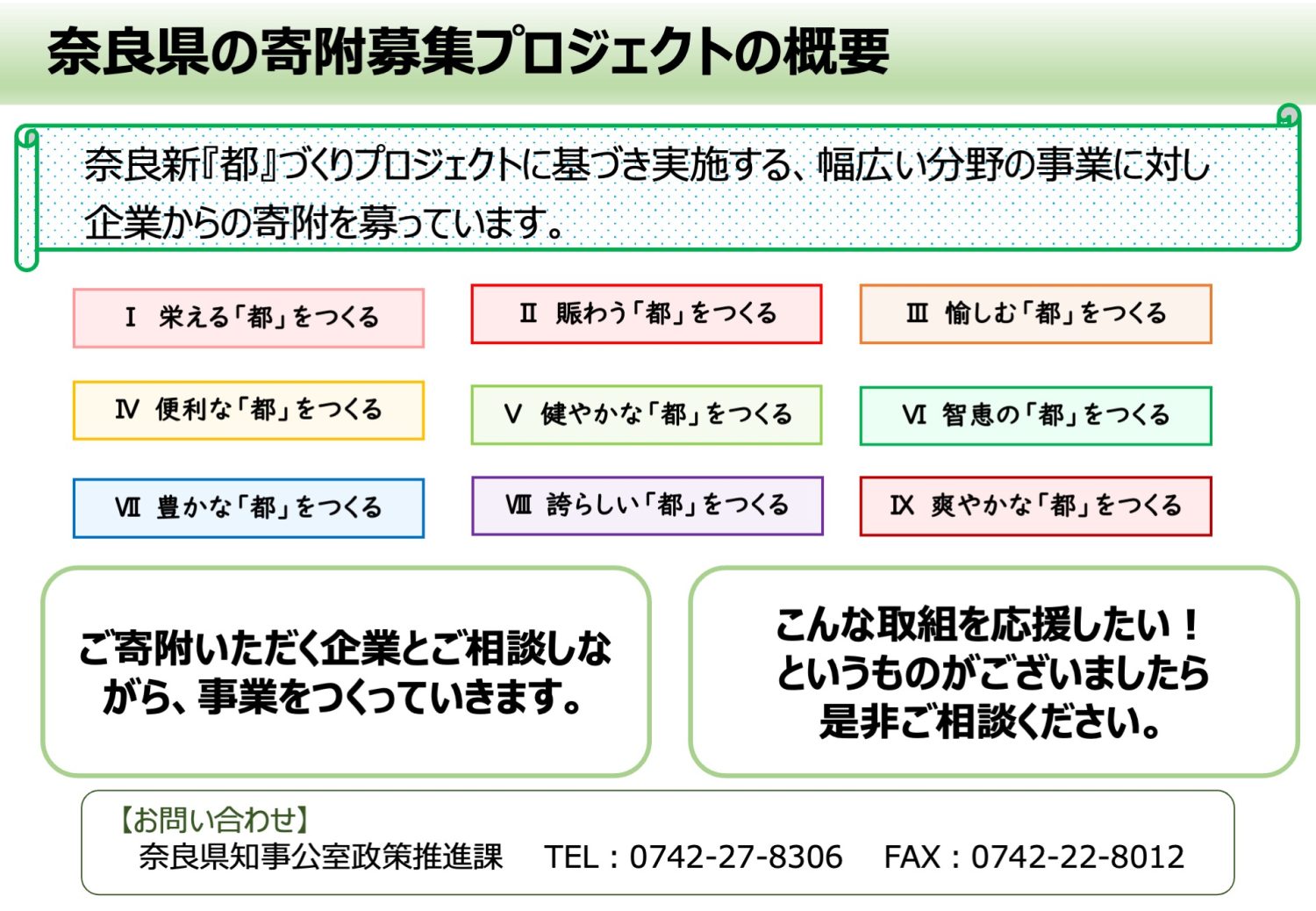 奈良県の寄附募集プロジェクトの概要

奈良新『都』づくりプロジェクトに基づき実施する、幅広い分野の事業に対し企業からの寄附を募っています。

Ⅰ 栄える「都」をつくる

Ⅱ 賑わう「都」をつくる

Ⅲ 愉しむ「都」をつくる

Ⅳ 便利な「都」をつくる

Ⅴ 健やかな「都」をつくる

Ⅵ 智恵の「都」をつくる

Ⅶ 豊かな「都」をつくる

Ⅷ 誇らしい「都」をつくる

Ⅸ 爽やかな「都」をつくる

ご寄附いただく企業とご相談しながら、事業をつくっていきます。

こんな取組を応援したい！
というものがございましたら
是非ご相談ください。

【お問い合わせ】
奈良県知事公室政策推進課 TEL：0742-27-8306 FAX：0742-22-8012